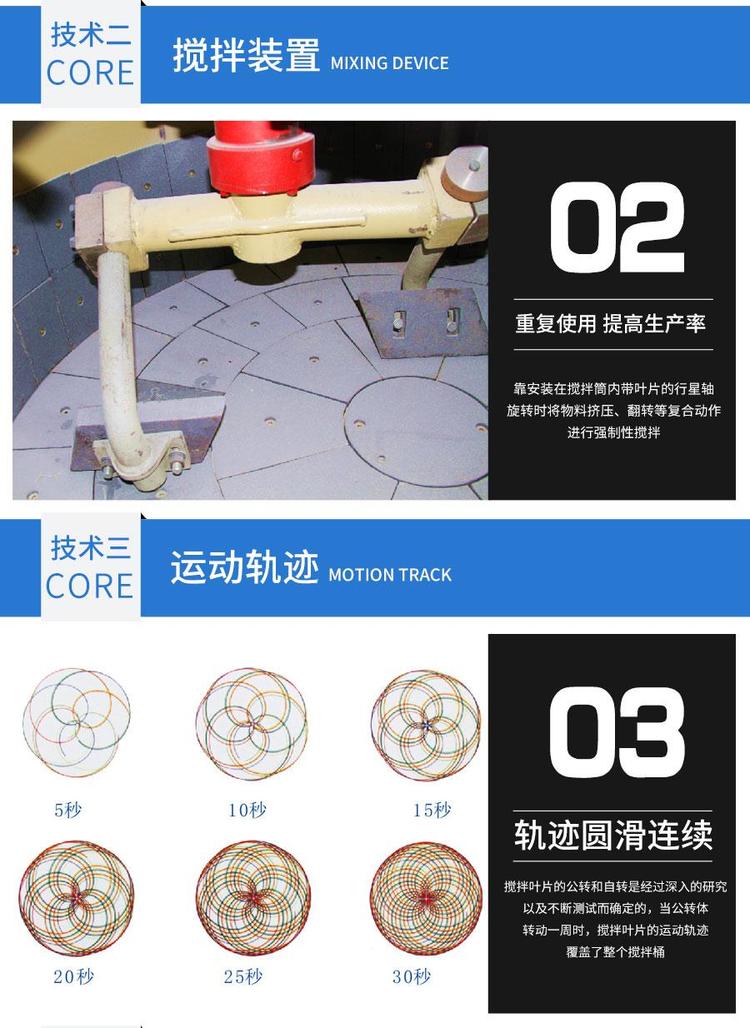 技术二
CORE

搅拌装置 MIXING DEVICE

02

重复使用 提高生产率

靠安装在搅拌筒内带叶片的行星轴旋转时将物料挤压、翻转等复合动作进行强制性搅拌

技术三
CORE

运动轨迹 MOTION TRACK

5秒

10秒

15秒

20秒

25秒

30秒

03

轨迹圆滑连续

搅拌叶片的公转和自转是经过深入的研究以及不断测试而确定的，当公转体转动一周时，搅拌叶片的运动轨迹覆盖了整个搅拌桶