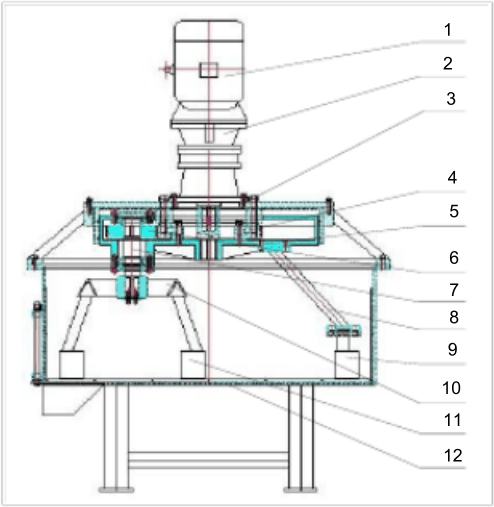 1
2
3
4
5
6
7
8
9
10
11
12